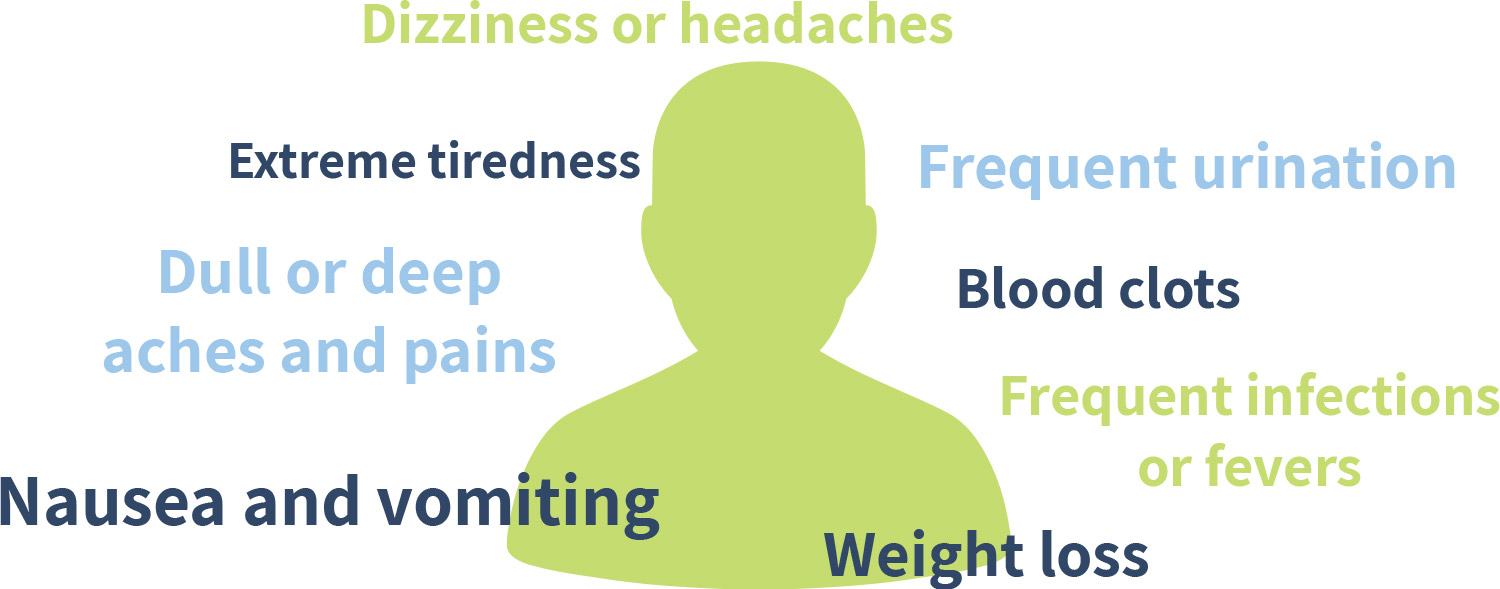 Dizziness or headaches

Extreme tiredness

Frequent urination

Dull or deep aches and pains

Blood clots

Frequent infections or fevers

Nausea and vomiting

Weight loss